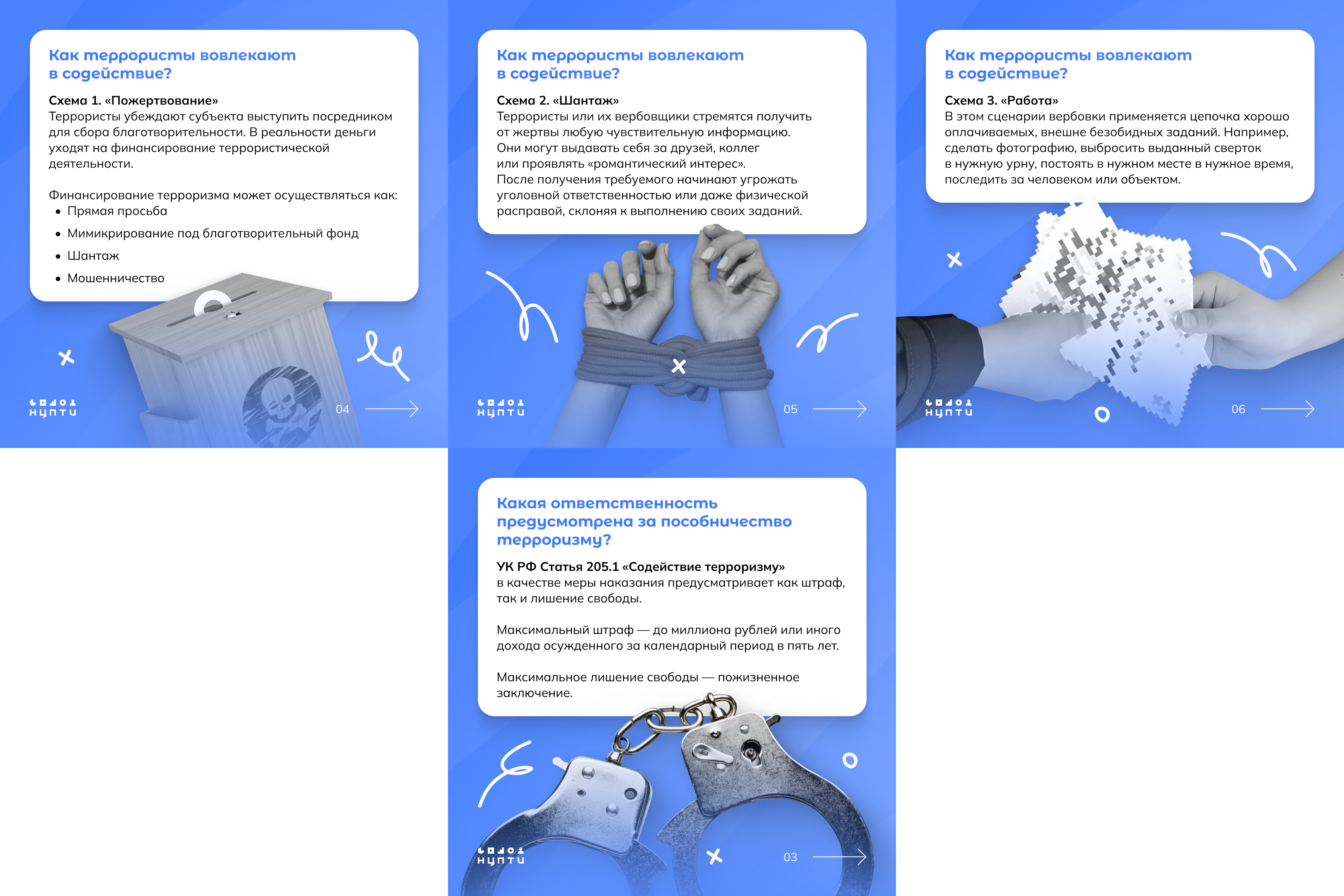 Как террористы вовлекают в содействие?

Схема 1. «Пожертвование»
Террористы убеждают субъекта выступить посредником для сбора благотворительности. В реальности деньги уходят на финансирование террористической деятельности.

Финансирование терроризма может осуществляться как:
• Прямая просьба
• Мимикрирование под благотворительный фонд
• Шантаж
• Мошенничество

НЦПТИ

04

Как террористы вовлекают в содействие?

Схема 2. «Шантаж»
Террористы или их вербовщики стремятся получить от жертвы любую чувствительную информацию. Они могут выдавать себя за друзей, коллег или проявлять «романтический интерес». После получения требуемого начинают угрожать уголовной ответственностью или даже физической расправой, склоняя к выполнению своих заданий.

НЦПТИ

05

Как террористы вовлекают в содействие?

Схема 3. «Работа»
В этом сценарии вербовки применяется цепочка хорошо оплачиваемых, внешне безобидных заданий. Например, сделать фотографию, выбросить выданный сверток в нужную урну, постоять в нужном месте в нужное время, последить за человеком или объектом.

НЦПТИ

06

Какая ответственность предусмотрена за пособничество терроризму?

УК РФ Статья 205.1 «Содействие терроризму»
в качестве меры наказания предусматривает как штраф, так и лишение свободы.

Максимальный штраф — до миллиона рублей или иного дохода осужденного за календарный период в пять лет.

Максимальное лишение свободы — пожизненное заключение.

НЦПТИ

03